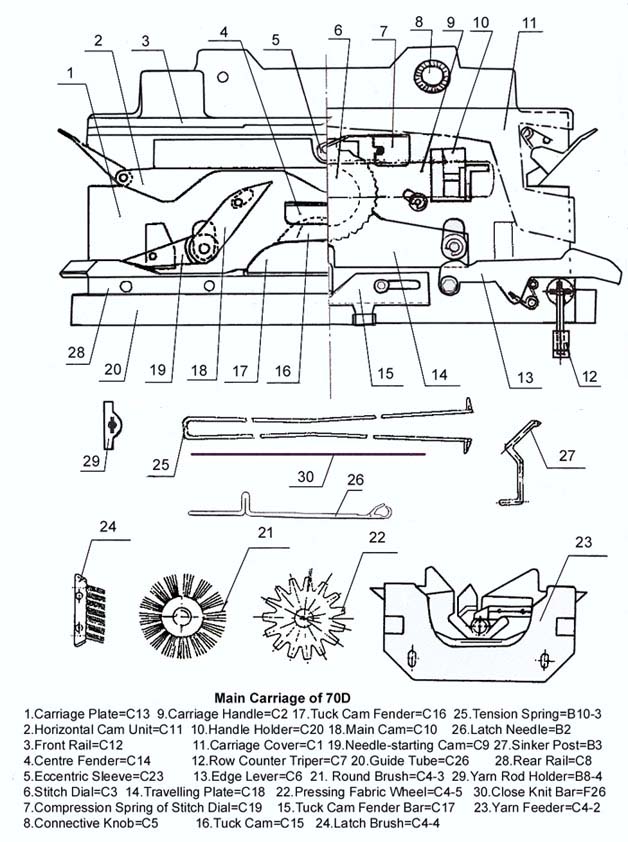 1 2 3 4 5 6 7 8 9 10 11

28 20 19 18 17 16 15 14 13 12

29 25 30 26 27

24 21 22 23

Main Carriage of 70D

1.Carriage Plate=C13 9.Carriage Handle=C2 17.Tuck Cam Fender=C16 25.Tension Spring=B10-3
2.Horizontal Cam Unit=C11 10.Handle Holder=C20 18.Main Cam=C10 26.Latch Needle=B2
3.Front Rail=C12 11.Carriage Cover=C1 19.Needle-starting Cam=C9 27.Sinker Post=B3
4.Centre Fender=C14 12.Row Counter Triper=C7 20.Guide Tube=C26 28.Rear Rail=C8
5.Eccentric Sleeve=C23 13.Edge Lever=C6 21. Round Brush=C4-3 29.Yarn Rod Holder=B8-4
6.Stitch Dial=C3 14.Travelling Plate=C18 22.Pressing Fabric Wheel=C4-5 30.Close Knit Bar=F26
7.Compression Spring of Stitch Dial=C19 15.Tuck Cam Fender Bar=C17 23.Yarn Feeder=C4-2
8.Connective Knob=C5 16.Tuck Cam=C15 24.Latch Brush=C4-4